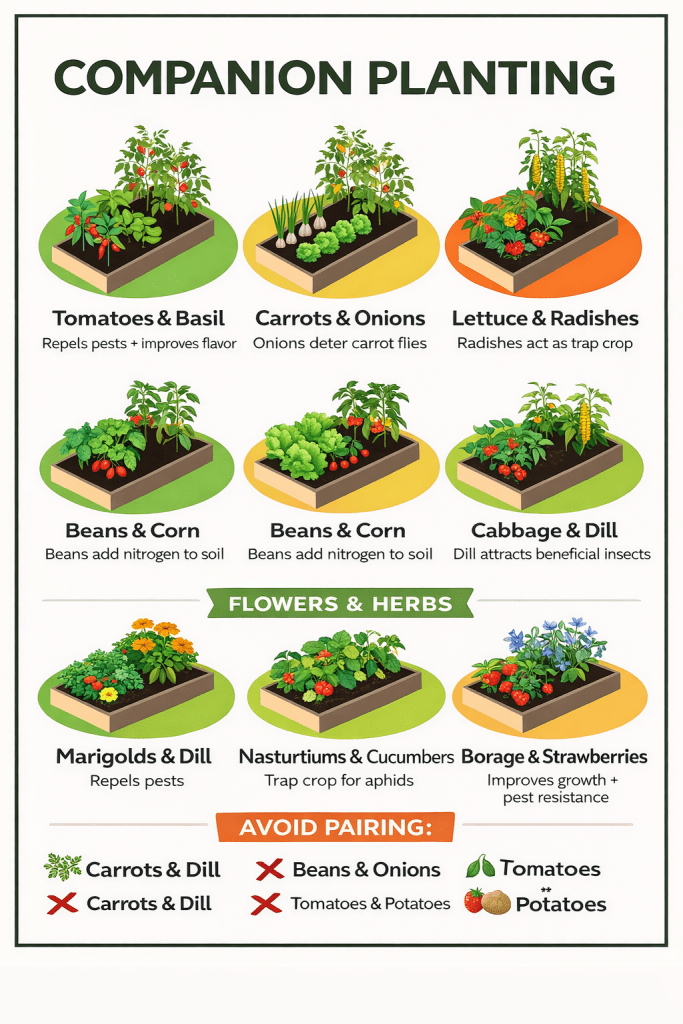 COMPANION PLANTING

Tomatoes & Basil
Repels pests + improves flavor

Carrots & Onions
Onions deter carrot flies

Lettuce & Radishes
Radishes act as trap crop

Beans & Corn
Beans add nitrogen to soil

Beans & Corn
Beans add nitrogen to soil

Cabbage & Dill
Dill attracts beneficial insects

FLOWERS & HERBS

Marigolds & Dill
Repels pests

Nasturtiums & Cucumbers
Trap crop for aphids

Borage & Strawberries
Improves growth + pest resistance

AVOID PAIRING:

Carrots & Dill
Beans & Onions
Tomatoes
Carrots & Dill
Tomatoes & Potatoes
Potatoes